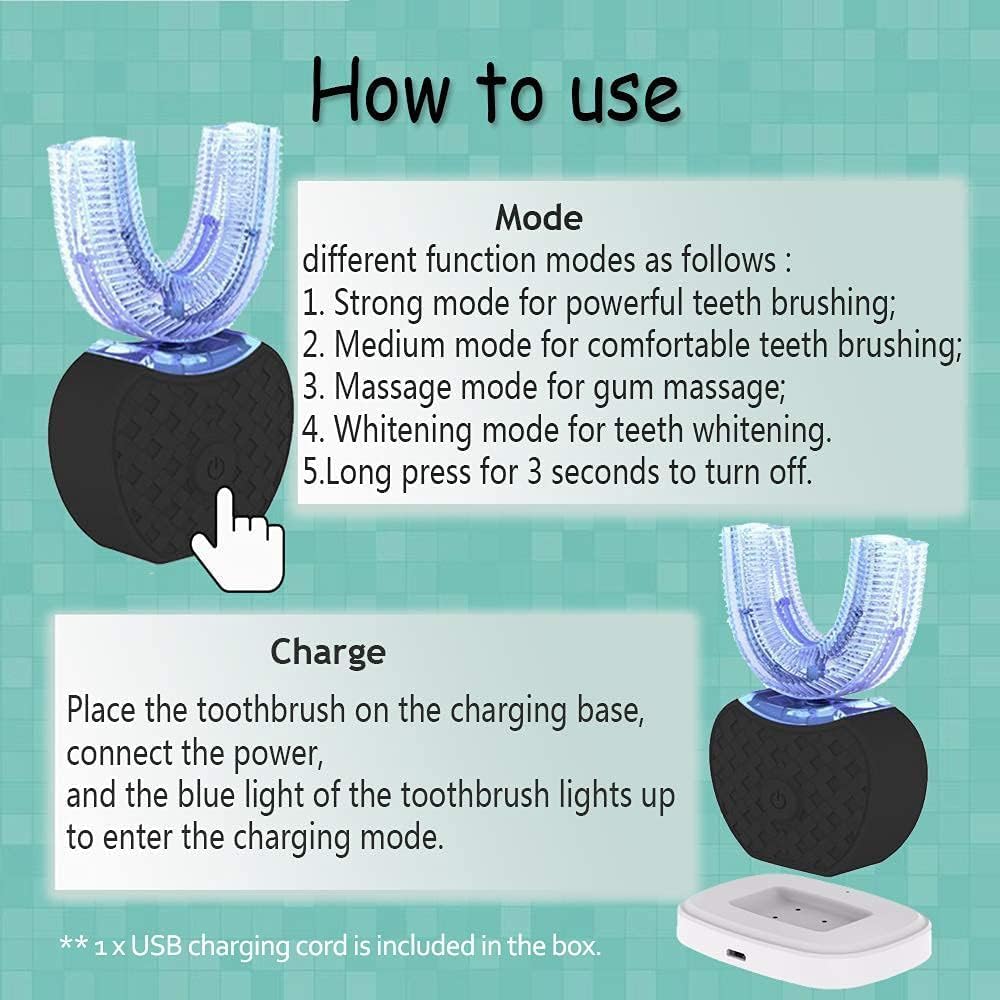 How to use

Mode
different function modes as follows :
1. Strong mode for powerful teeth brushing;
2. Medium mode for comfortable teeth brushing;
3. Massage mode for gum massage;
4. Whitening mode for teeth whitening.
5.Long press for 3 seconds to turn off.

Charge
Place the toothbrush on the charging base, connect the power, and the blue light of the toothbrush lights up to enter the charging mode.

** 1 x USB charging cord is included in the box.