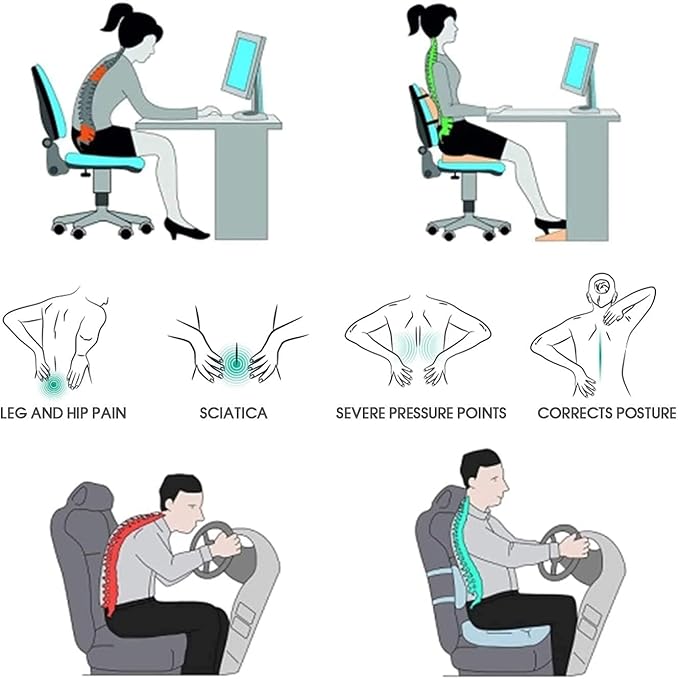 LEG AND HIP PAIN

SCIATICA

SEVERE PRESSURE POINTS

CORRECTS POSTURE