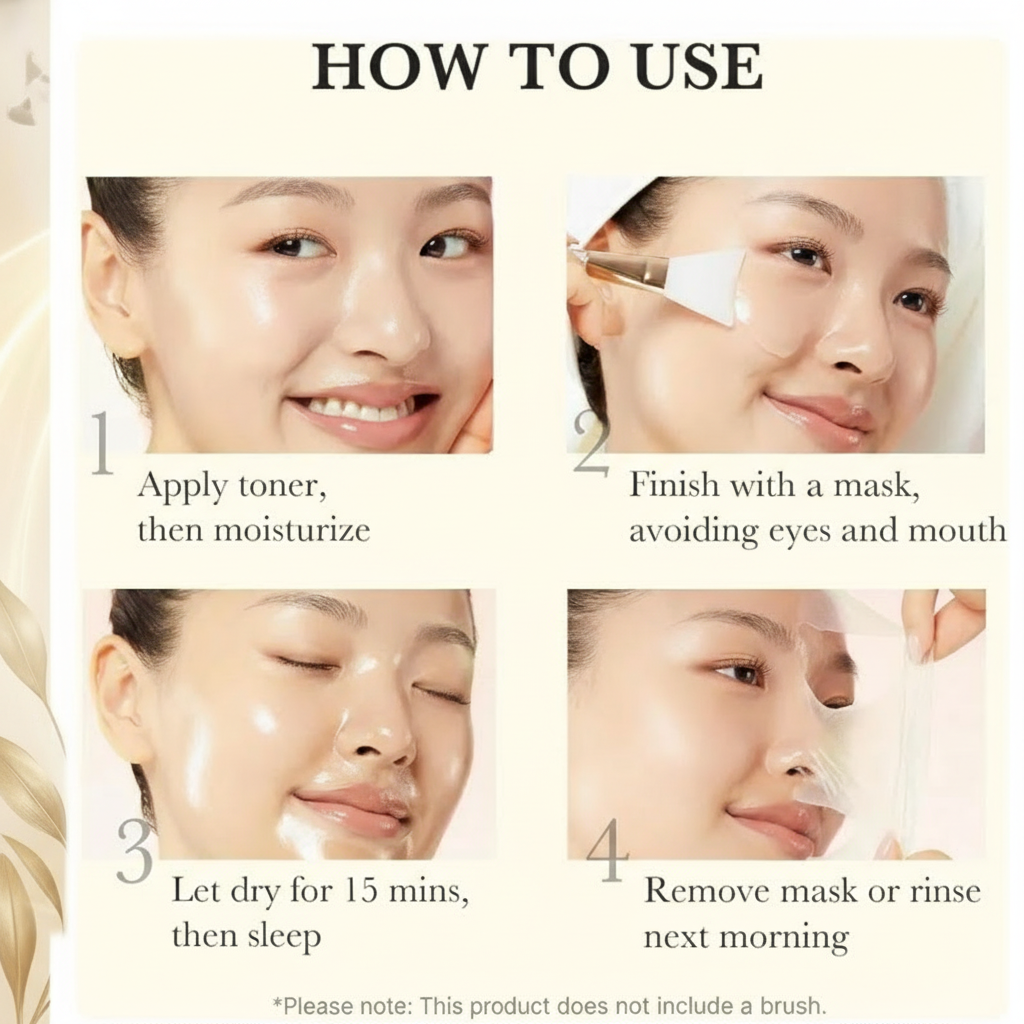 HOW TO USE

1
Apply toner, then moisturize

2
Finish with a mask, avoiding eyes and mouth

3
Let dry for 15 mins, then sleep

4
Remove mask or rinse next morning

*Please note: This product does not include a brush.